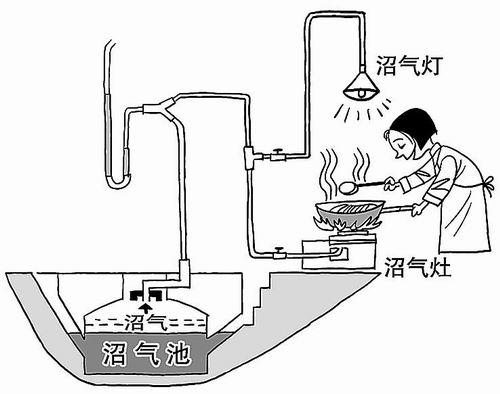 沼气灯

沼气灶

沼气

沼气池